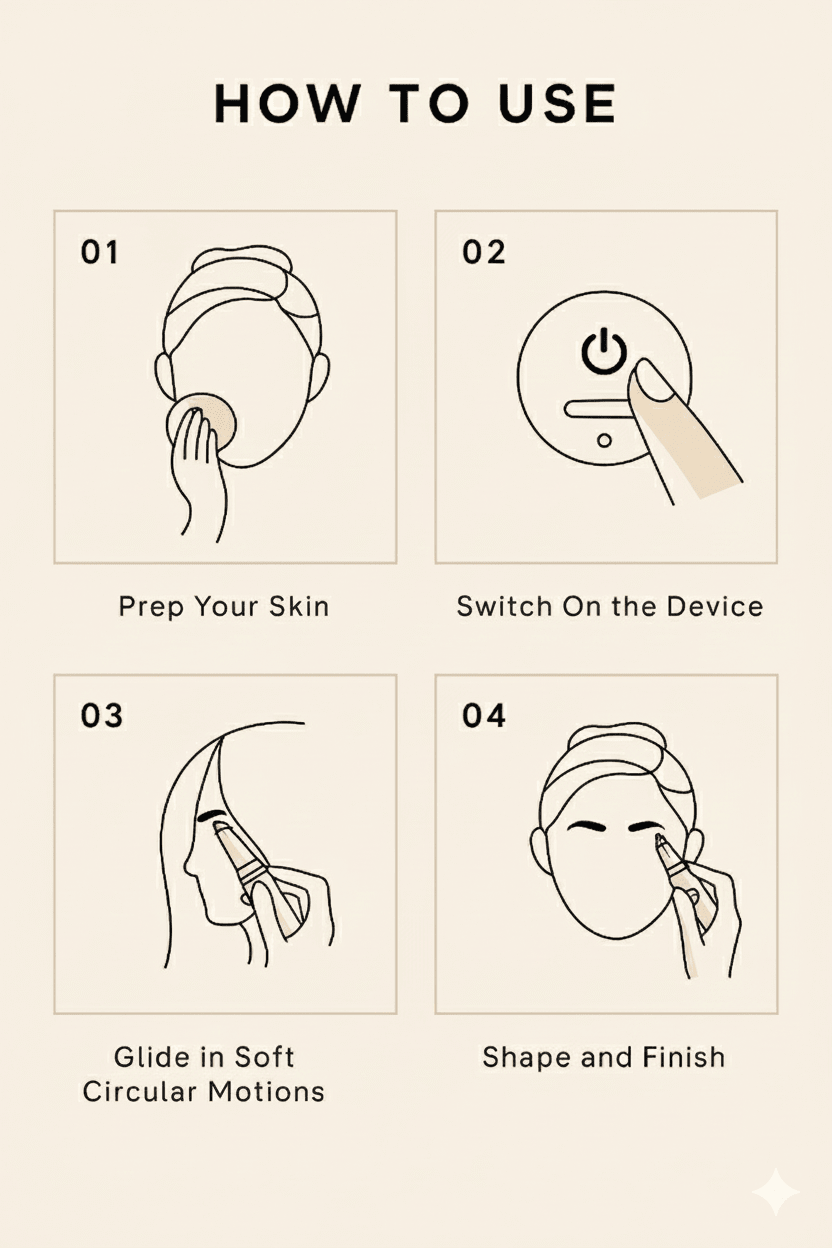 HOW TO USE

01

Prep Your Skin

02

Switch On the Device

03

Glide in Soft Circular Motions

04

Shape and Finish